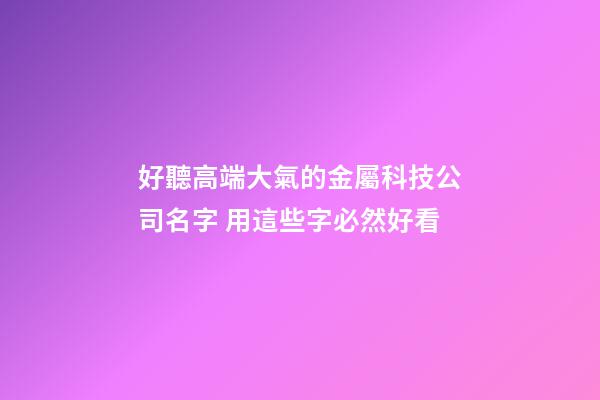 好聽高端大氣的金屬科技公司名字 用這些字必然好看